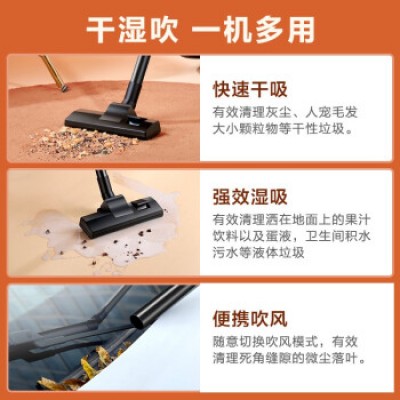 干湿吹 一机多用

快速干吸
有效清理灰尘、人宠毛发大小颗粒物等干性垃圾。

强效湿吸
有效清理洒在地面上的果汁饮料以及蛋液，卫生间积水污水等液体垃圾

便携吹风
随意切换吹风模式，有效清理死角缝隙的微尘落叶。